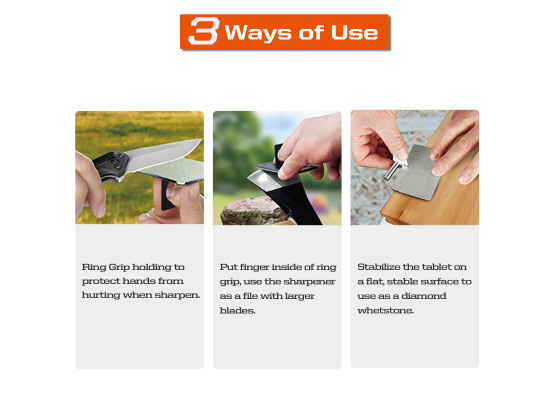 3 Ways of Use

Ring Grip holding to protect hands from hurting when sharpen.

Put finger inside of ring grip, use the sharpener as a file with larger blades.

Stabilize the tablet on a flat, stable surface to use as a diamond whetstone.