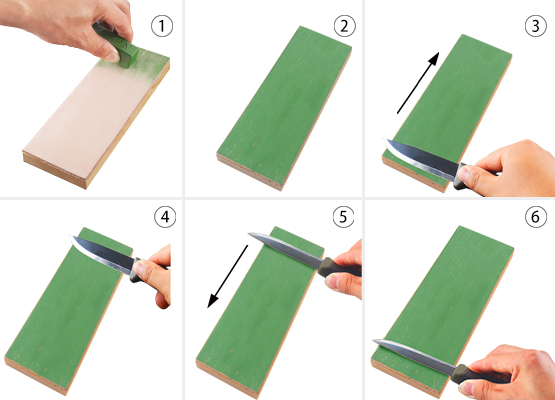 ①
②
③
④
⑤
⑥